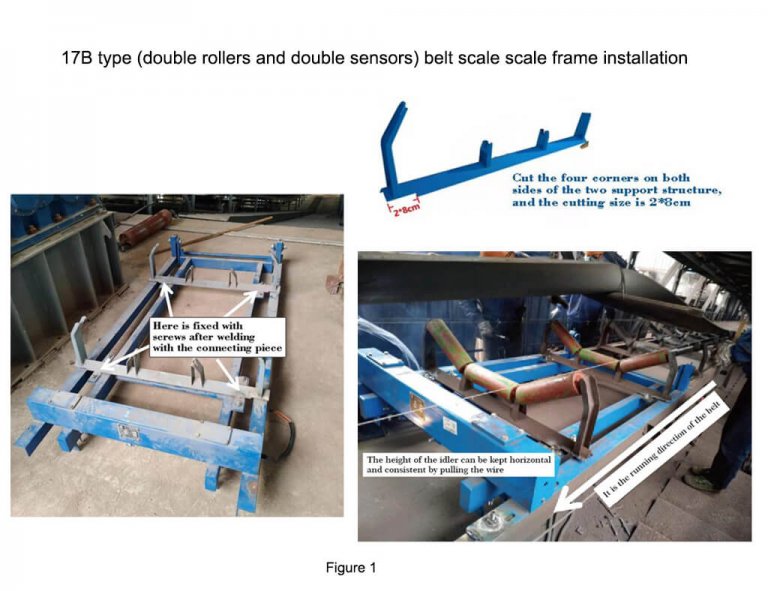 17B type (double rollers and double sensors) belt scale scale frame installation

2*8cm

Cut the four corners on both sides of the two support structure, and the cutting size is 2*8cm

Here is fixed with screws after welding with the connecting piece

The height of the idler can be kept horizontal and consistent by pulling the wire

It is the running direction of the belt

Figure 1