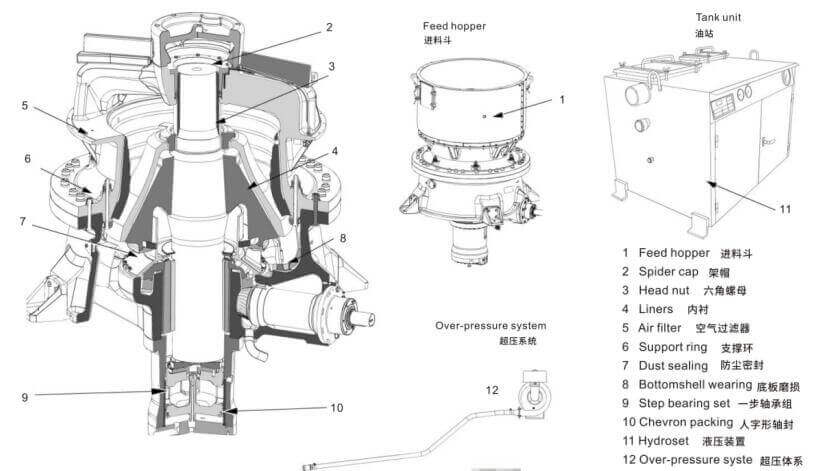 2
3
5
4
6
7
8
9
10

Feed hopper
进料斗
1

Tank unit
油站
11

Over-pressure system
超压系统
12

1 Feed hopper 进料斗
2 Spider cap 架帽
3 Head nut 六角螺母
4 Liners 内衬
5 Air filter 空气过滤器
6 Support ring 支撑环
7 Dust sealing 防尘密封
8 Bottomshell wearing 底板磨损
9 Step bearing set 一步轴承组
10 Chevron packing 人字形轴封
11 Hydroset 液压装置
12 Over-pressure syste 超压体系