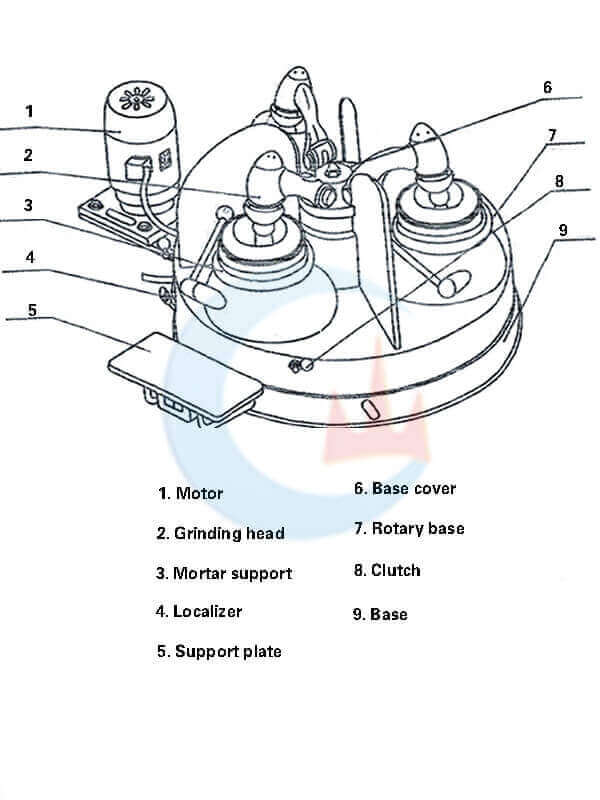 1
2
3
4
5
6
7
8
9

1. Motor
2. Grinding head
3. Mortar support
4. Localizer
5. Support plate

6. Base cover
7. Rotary base
8. Clutch
9. Base